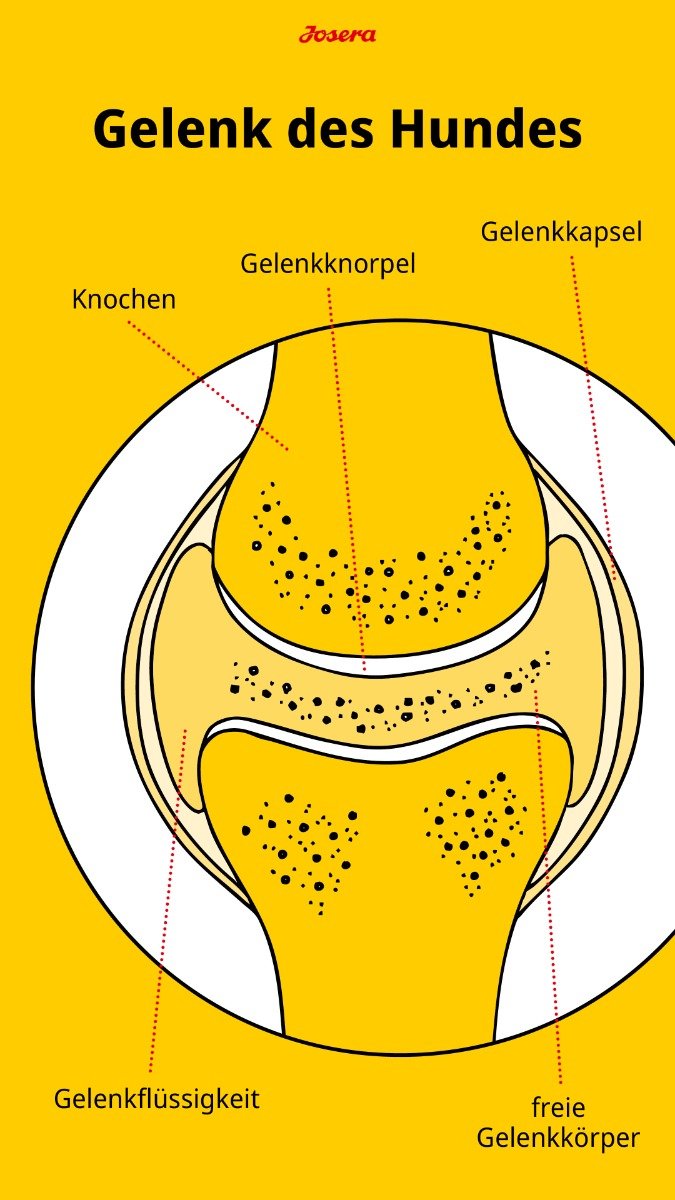 Josera

Gelenk des Hundes

Gelenkkapsel

Gelenkknorpel

Knochen

Gelenkflüssigkeit

freie Gelenkkörper