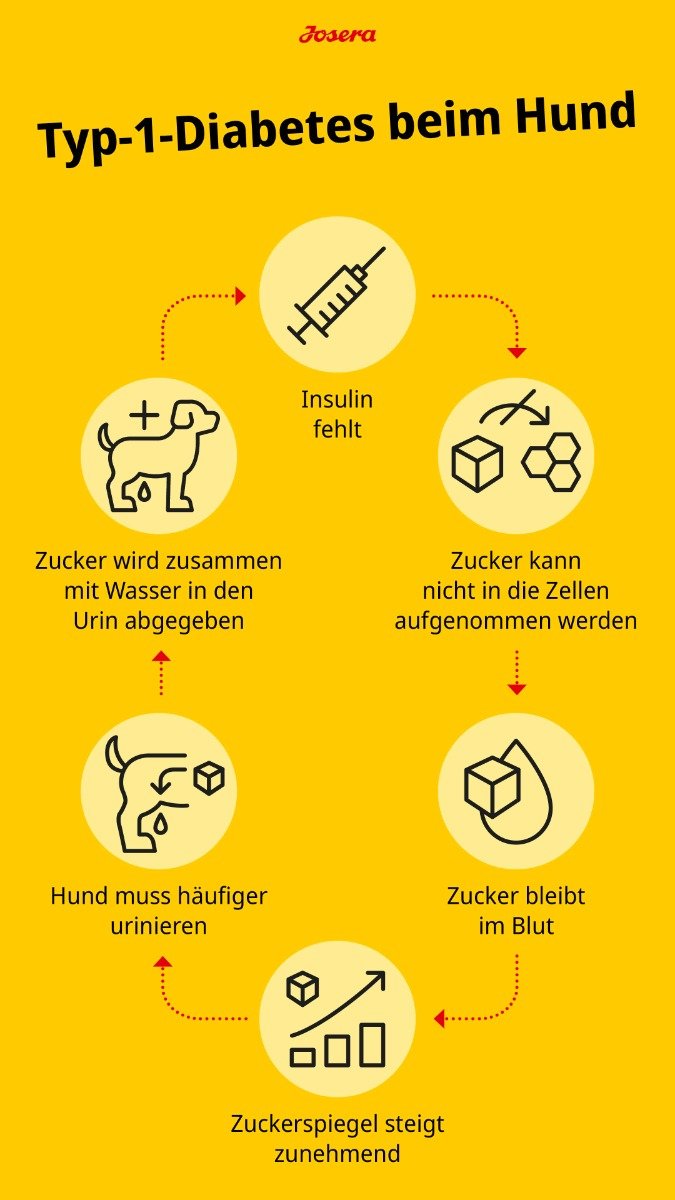 Josera

Typ-1-Diabetes beim Hund

Insulin fehlt

Zucker kann nicht in die Zellen aufgenommen werden

Zucker bleibt im Blut

Zuckerspiegel steigt zunehmend

Hund muss häufiger urinieren

Zucker wird zusammen mit Wasser in den Urin abgegeben