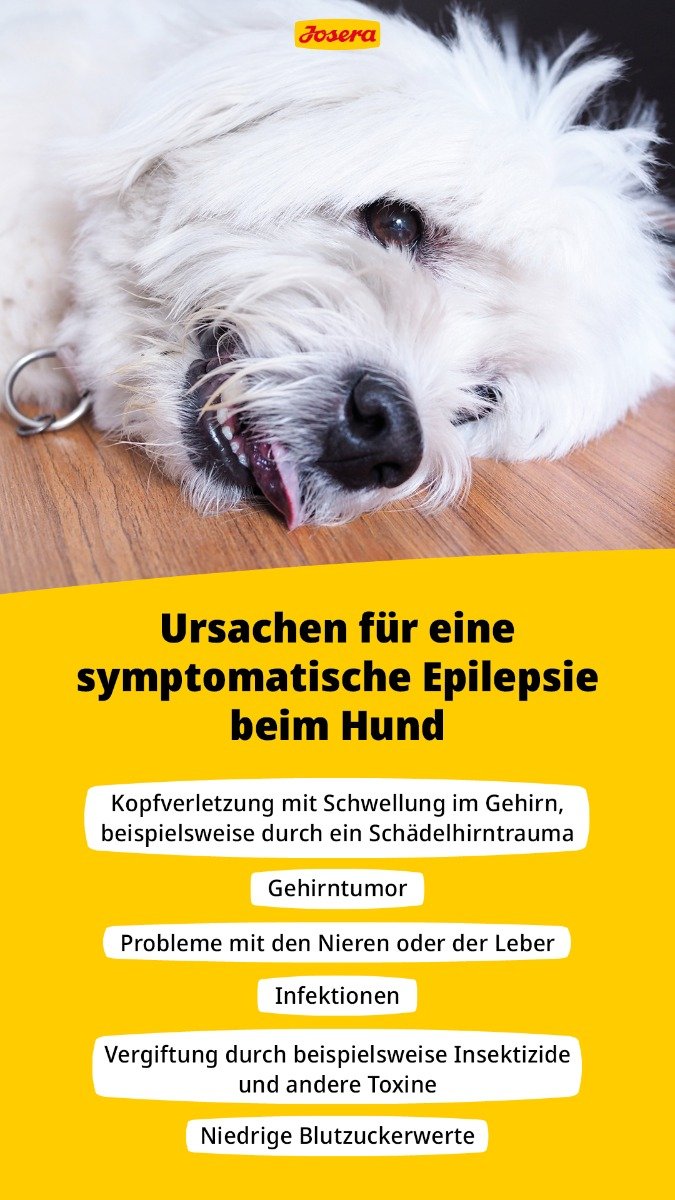 Josera

Ursachen für eine symptomatische Epilepsie beim Hund

Kopfverletzung mit Schwellung im Gehirn, beispielsweise durch ein Schädelhirntrauma

Gehirntumor

Probleme mit den Nieren oder der Leber

Infektionen

Vergiftung durch beispielsweise Insektizide und andere Toxine

Niedrige Blutzuckerwerte