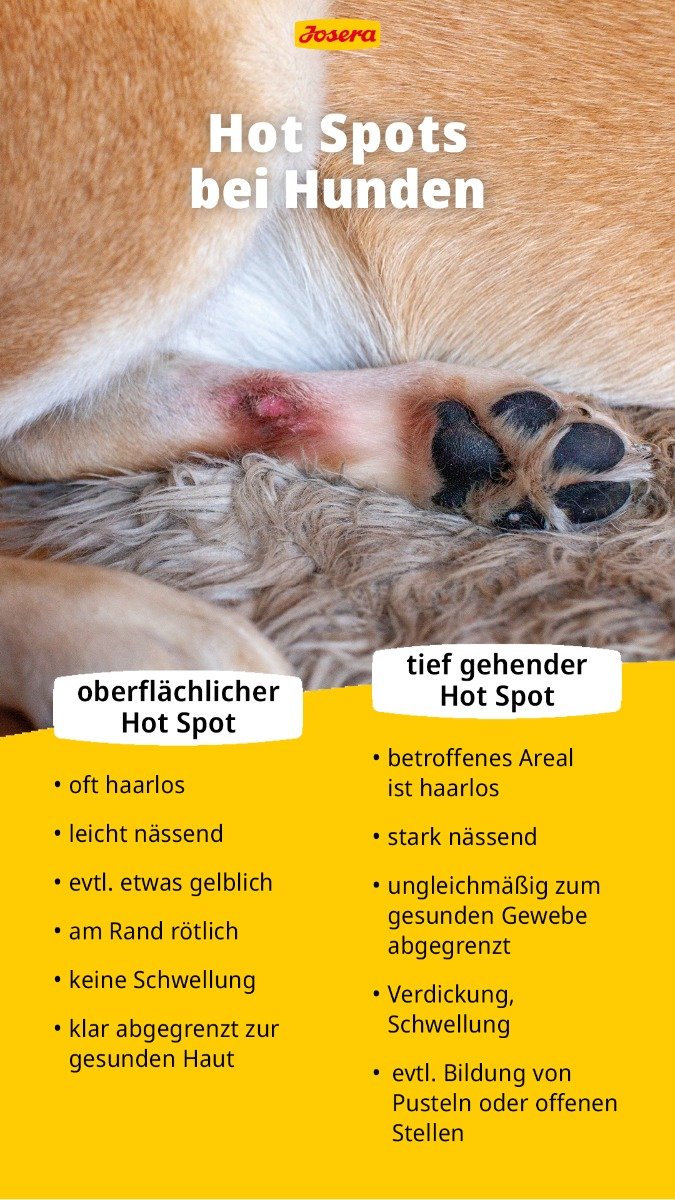 Josera

Hot Spots bei Hunden

oberflächlicher Hot Spot

• oft haarlos
• leicht nässend
• evtl. etwas gelblich
• am Rand rötlich
• keine Schwellung
• klar abgegrenzt zur gesunden Haut

tief gehender Hot Spot

• betroffenes Areal ist haarlos
• stark nässend
• ungleichmäßig zum gesunden Gewebe abgegrenzt
• Verdickung, Schwellung
• evtl. Bildung von Pusteln oder offenen Stellen