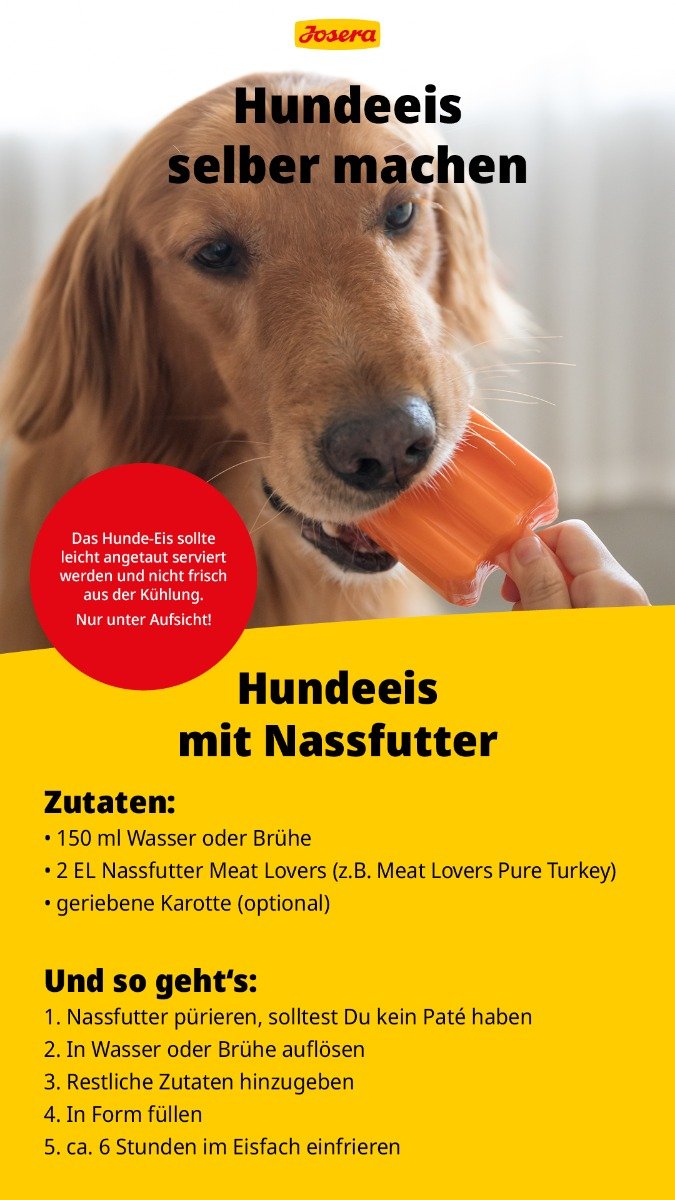 Josera

Hundeeis selber machen

Das Hunde-Eis sollte leicht angetaut serviert werden und nicht frisch aus der Kühlung.

Nur unter Aufsicht!

Hundeeis mit Nassfutter

Zutaten:
• 150 ml Wasser oder Brühe
• 2 EL Nassfutter Meat Lovers (z.B. Meat Lovers Pure Turkey)
• geriebene Karotte (optional)

Und so geht's:
1. Nassfutter pürieren, solltest Du kein Paté haben
2. In Wasser oder Brühe auflösen
3. Restliche Zutaten hinzugeben
4. In Form füllen
5. ca. 6 Stunden im Eisfach einfrieren