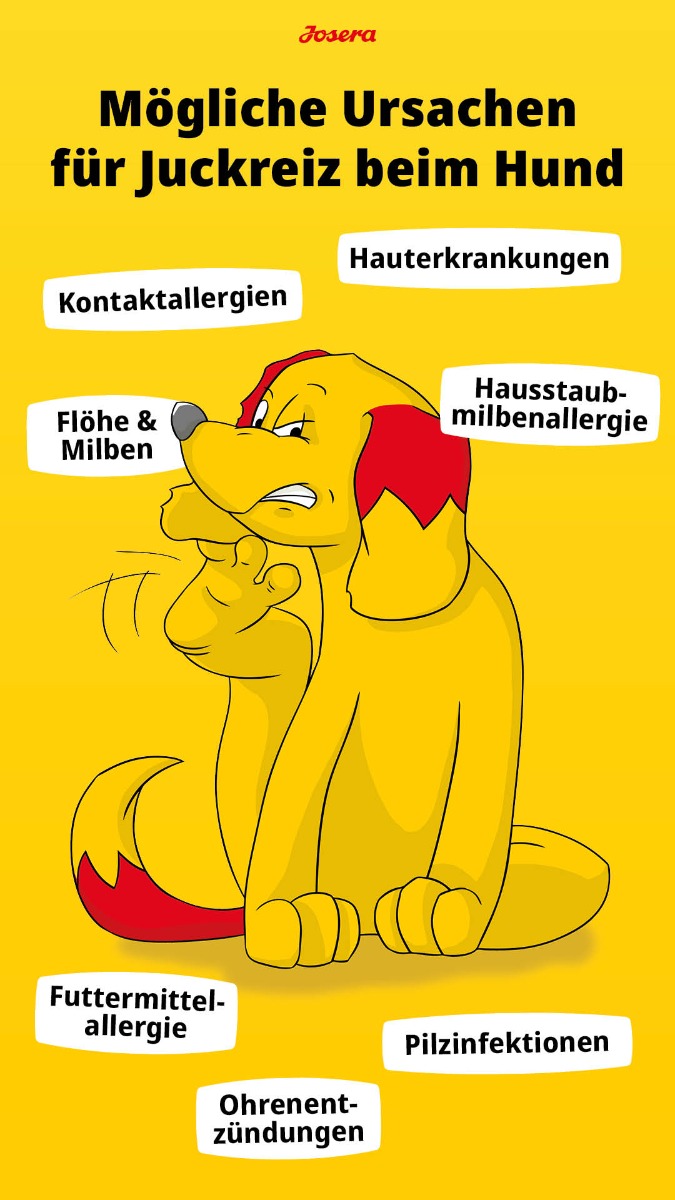 Josera

Mögliche Ursachen für Juckreiz beim Hund

Hauterkrankungen

Kontaktallergien

Hausstaubmilbenallergie

Flöhe & Milben

Futtermittelallergie

Pilzinfektionen

Ohrenentzündungen