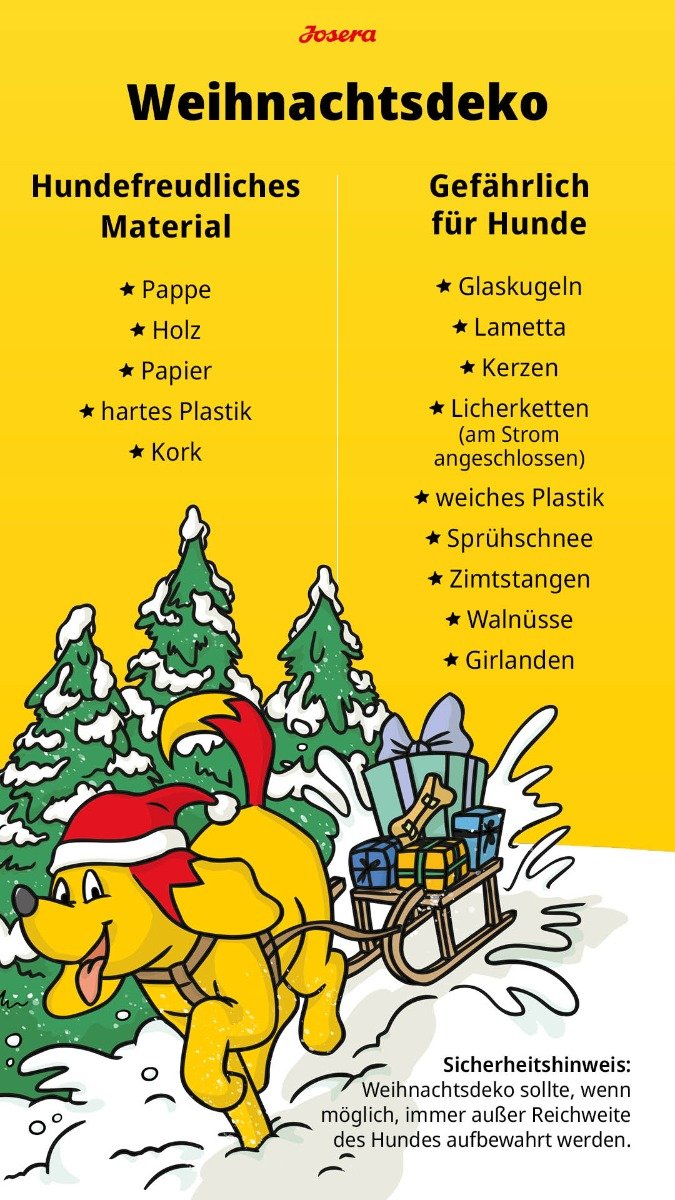 Josera

Weihnachtsdeko

Hundefreudliches Material

★ Pappe
★ Holz
★ Papier
★ hartes Plastik
★ Kork

Gefährlich für Hunde

★ Glaskugeln
★ Lametta
★ Kerzen
★ Licherketten (am Strom angeschlossen)
★ weiches Plastik
★ Sprühschnee
★ Zimtstangen
★ Walnüsse
★ Girlanden

Sicherheitshinweis: Weihnachtsdeko sollte, wenn möglich, immer außer Reichweite des Hundes aufbewahrt werden.