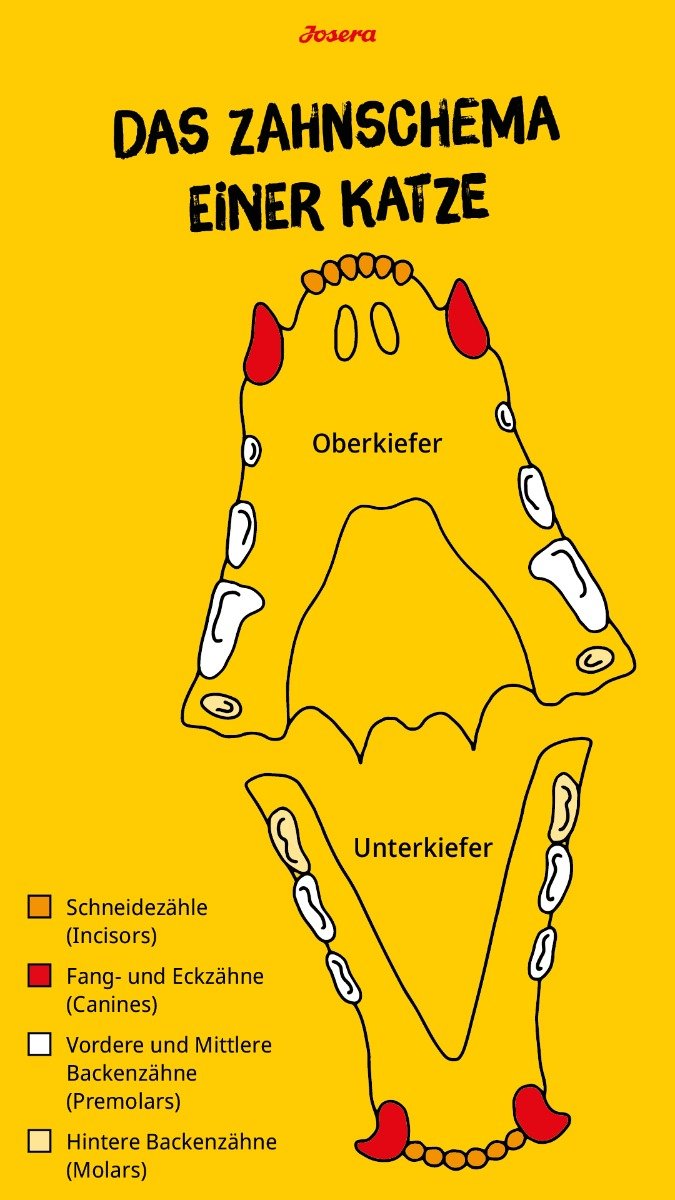 Josera

DAS ZAHNSCHEMA EINER KATZE

Oberkiefer

Unterkiefer

Schneidezähle (Incisors)

Fang- und Eckzähne (Canines)

Vordere und Mittlere Backenzähne (Premolars)

Hintere Backenzähne (Molars)