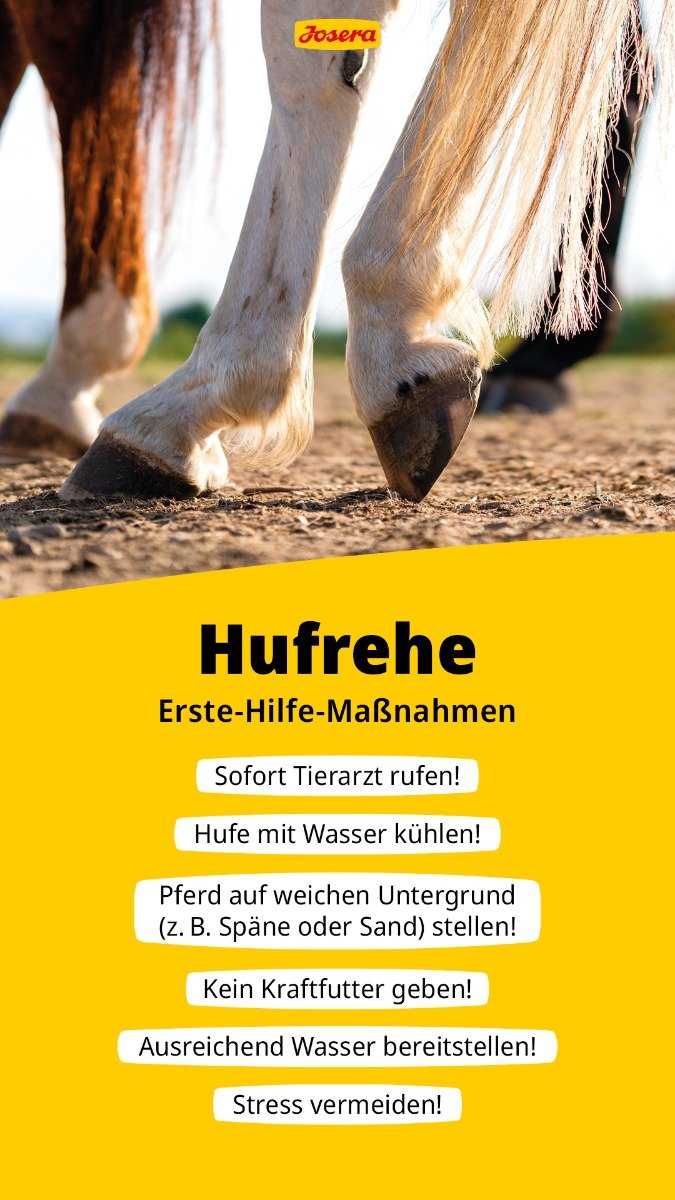 Josera

Hufrehe

Erste-Hilfe-Maßnahmen

Sofort Tierarzt rufen!

Hufe mit Wasser kühlen!

Pferd auf weichen Untergrund (z. B. Späne oder Sand) stellen!

Kein Kraftfutter geben!

Ausreichend Wasser bereitstellen!

Stress vermeiden!