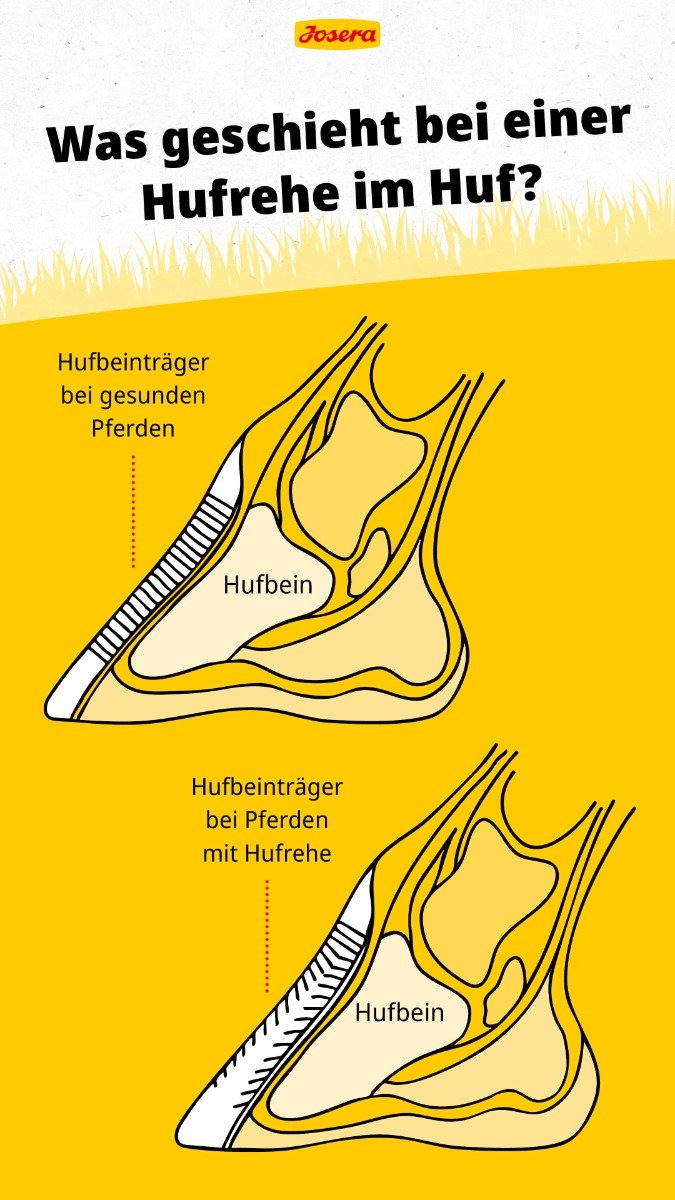 Josera

Was geschieht bei einer Hufrehe im Huf?

Hufbeinträger bei gesunden Pferden

Hufbein

Hufbeinträger bei Pferden mit Hufrehe

Hufbein